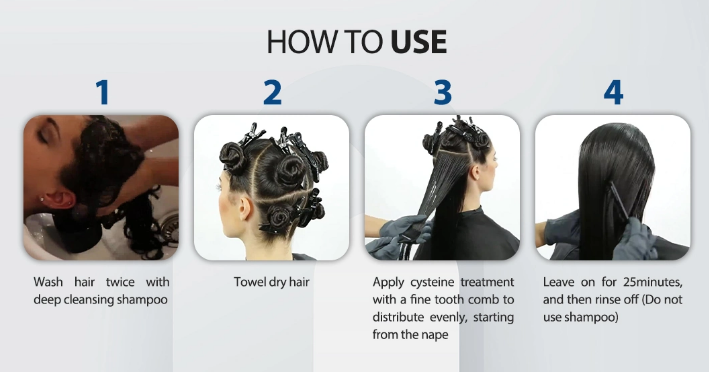 HOW TO USE

1

Wash hair twice with deep cleansing shampoo

2

Towel dry hair

3

Apply cysteine treatment with a fine tooth comb to distribute evenly, starting from the nape

4

Leave on for 25minutes, and then rinse off (Do not use shampoo)