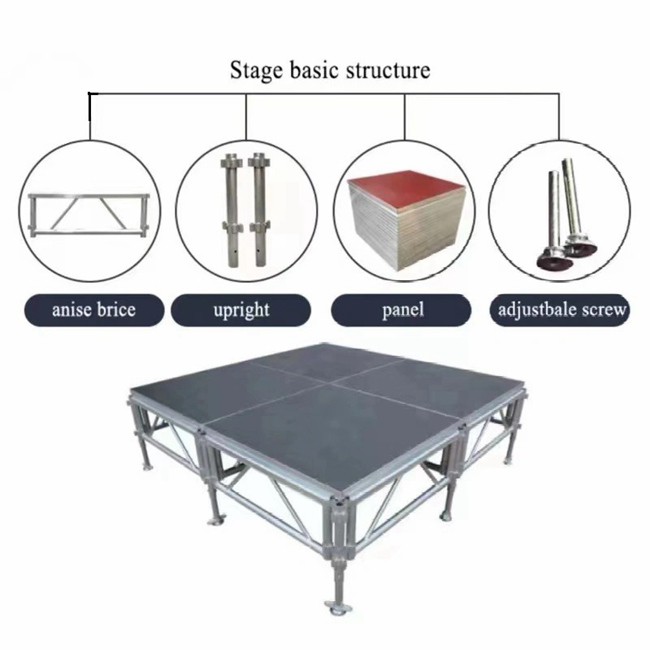 Stage basic structure

anise brice

upright

panel

adjustbale screw