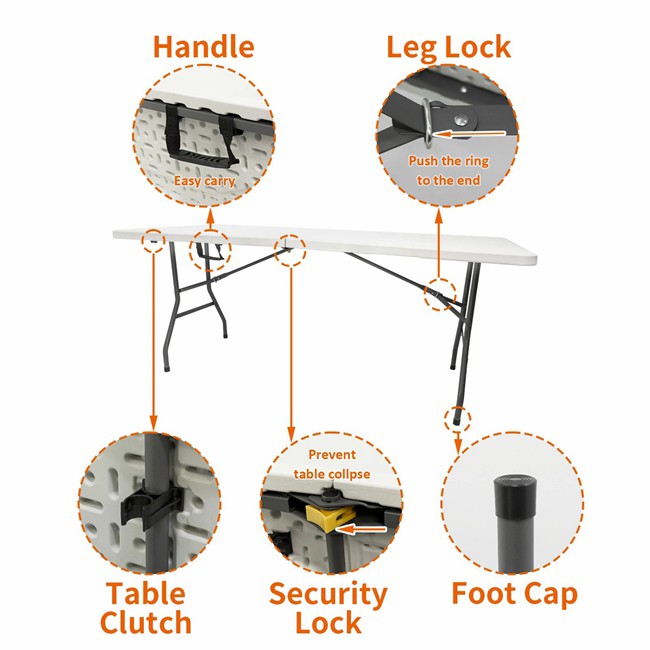 Handle

Easy carry

Leg Lock

Push the ring to the end

Prevent table collpse

Table Clutch

Security Lock

Foot Cap