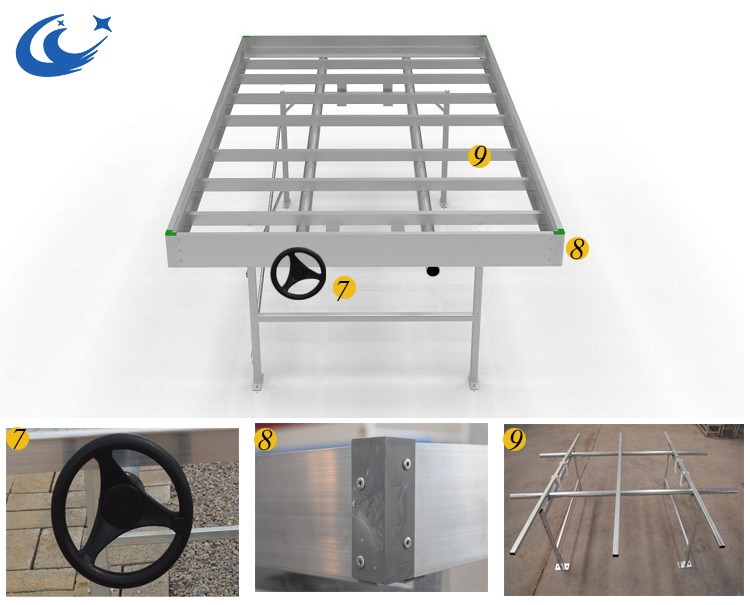 9

8

7

7

8

9