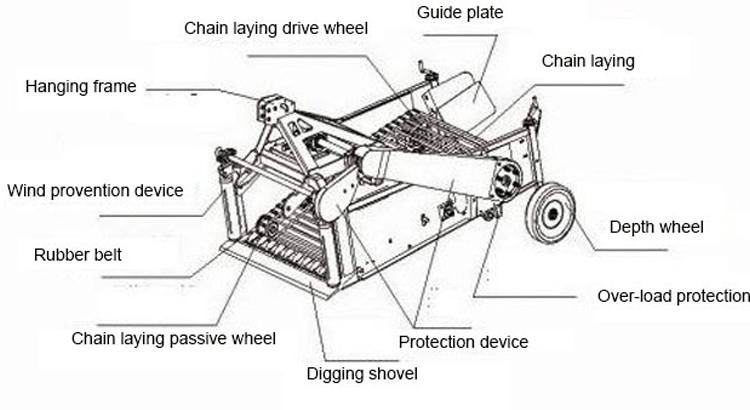 Guide plate

Chain laying drive wheel

Chain laying

Hanging frame

Wind provention device

Depth wheel

Rubber belt

Over-load protection

Chain laying passive wheel

Protection device

Digging shovel