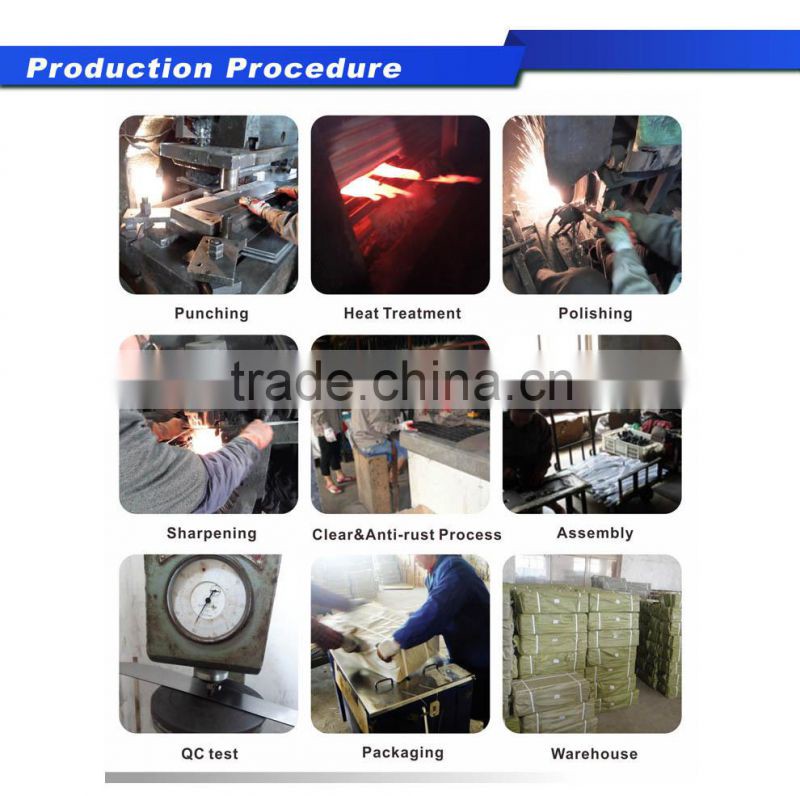 Production Procedure

Punching

Heat Treatment

Polishing

trade.china.cn

Sharpening

Clear&Anti-rust Process

Assembly

QC test

Packaging

Warehouse