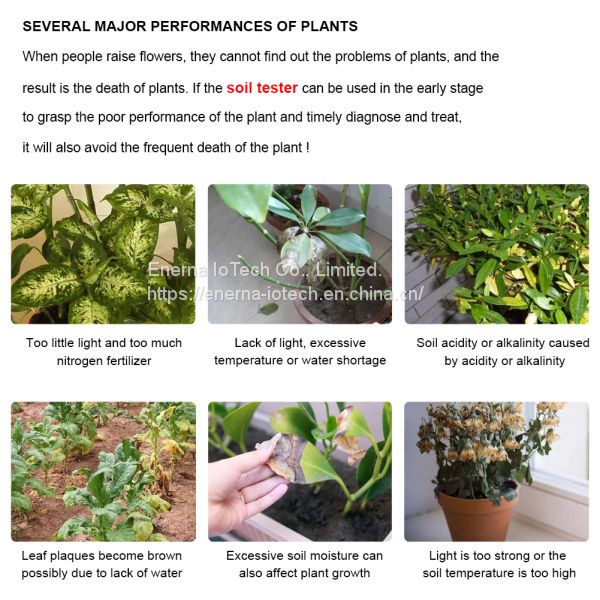 SEVERAL MAJOR PERFORMANCES OF PLANTS

When people raise flowers, they cannot find out the problems of plants, and the result is the death of plants. If the soil tester can be used in the early stage to grasp the poor performance of the plant and timely diagnose and treat, it will also avoid the frequent death of the plant !

Enerna IoTech Co., Limited.
https://enerna-iotech.en.china.cn/

Too little light and too much nitrogen fertilizer

Lack of light, excessive temperature or water shortage

Soil acidity or alkalinity caused by acidity or alkalinity

Leaf plaques become brown possibly due to lack of water

Excessive soil moisture can also affect plant growth

Light is too strong or the soil temperature is too high