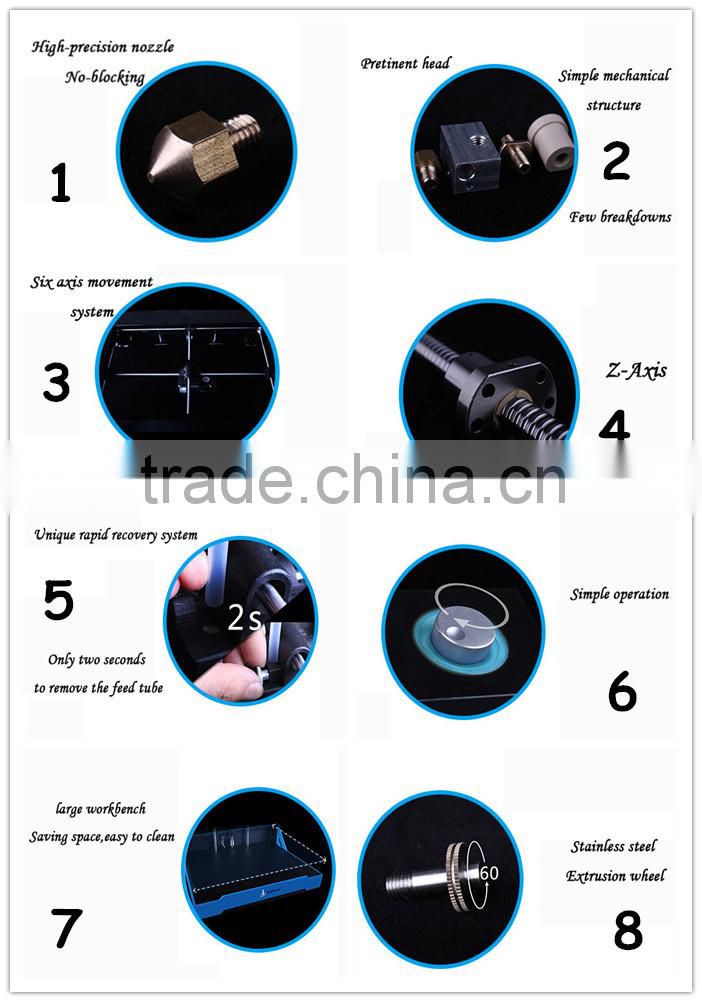 High-precision nozzle
No-blocking

1

Pretinent head

Simple mechanical structure

2

Few breakdowns

Six axis movement system

3

Z-Axis

4

trade.china.cn

Unique rapid recovery system

5

2s

Only two seconds to remove the feed tube

Simple operation

6

large workbench
Saving space,easy to clean

7

60

Stainless steel
Extrusion wheel

8