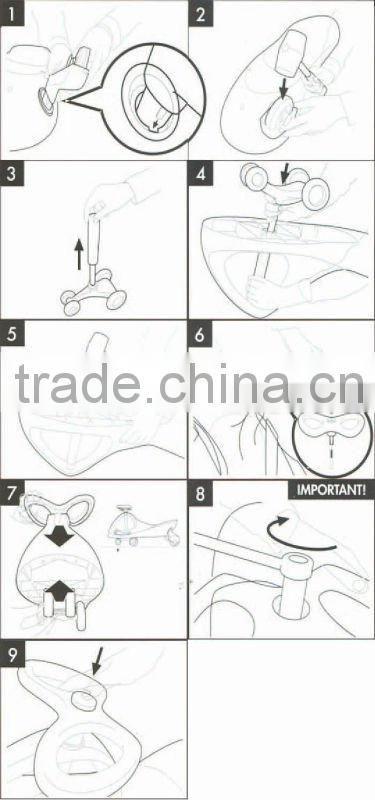 1

2

3

4

5

6

trade.china.cn

7

8

IMPORTANT!

9