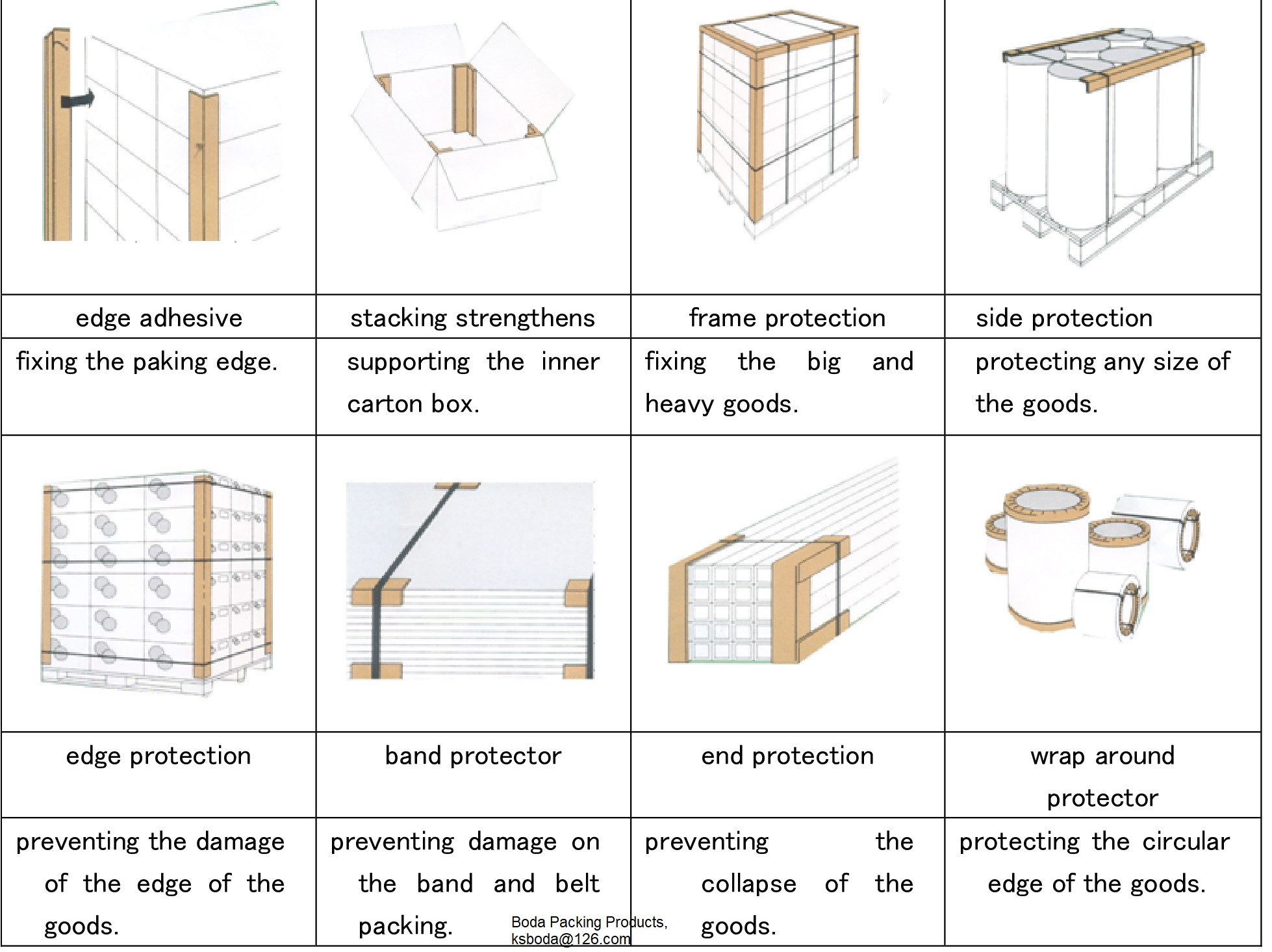 | | | | |
|---|---|---|---|
| edge adhesive | stacking strengthens | frame protection | side protection |
| fixing the paking edge. | supporting the inner carton box. | fixing the big and heavy goods. | protecting any size of the goods. |
| | | | |
| edge protection | band protector | end protection | wrap around protector |
| preventing the damage of the edge of the goods. | preventing damage on the band and belt packing. | preventing the collapse of the goods. | protecting the circular edge of the goods. |

Boda Packing Products, ksboda@126.com